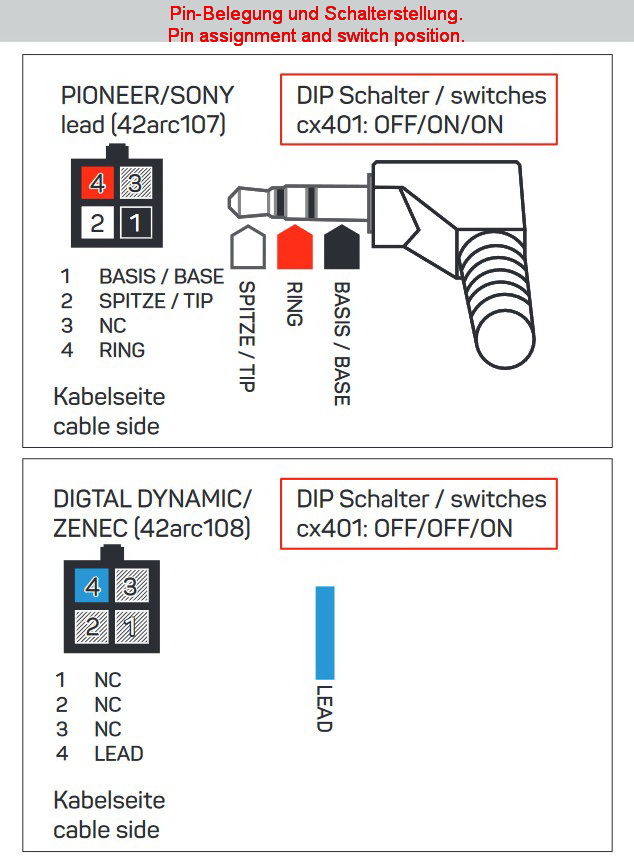 Pin-Belegung und Schalterstellung.
Pin assignment and switch position.

PIONEER/SONY
lead (42arc107)

DIP Schalter / switches
cx401: OFF/ON/ON

4 3
2 1

1 BASIS / BASE
2 SPITZE / TIP
3 NC
4 RING

SPITZE / TIP

RING

BASIS / BASE

Kabelseite
cable side

DIGTAL DYNAMIC/
ZENEC (42arc108)

DIP Schalter / switches
cx401: OFF/OFF/ON

4 3
2 1

1 NC
2 NC
3 NC
4 LEAD

LEAD

Kabelseite
cable side