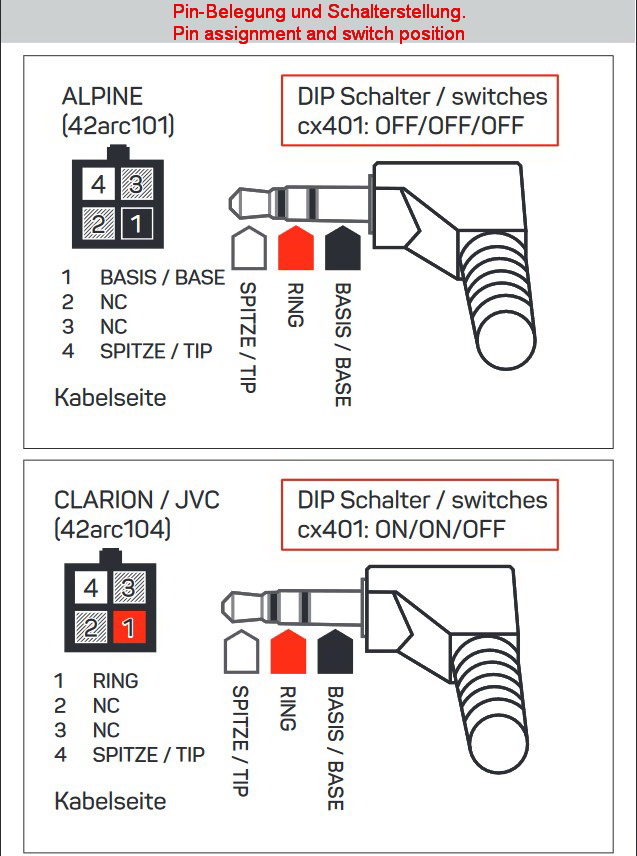 Pin-Belegung und Schalterstellung.
Pin assignment and switch position

ALPINE
(42arc101)

DIP Schalter / switches
cx401: OFF/OFF/OFF

4 3
2 1

1 BASIS / BASE
2 NC
3 NC
4 SPITZE / TIP

Kabelseite

SPITZE / TIP
RING
BASIS / BASE

CLARION / JVC
(42arc104)

DIP Schalter / switches
cx401: ON/ON/OFF

4 3
2 1

1 RING
2 NC
3 NC
4 SPITZE / TIP

Kabelseite

SPITZE / TIP
RING
BASIS / BASE